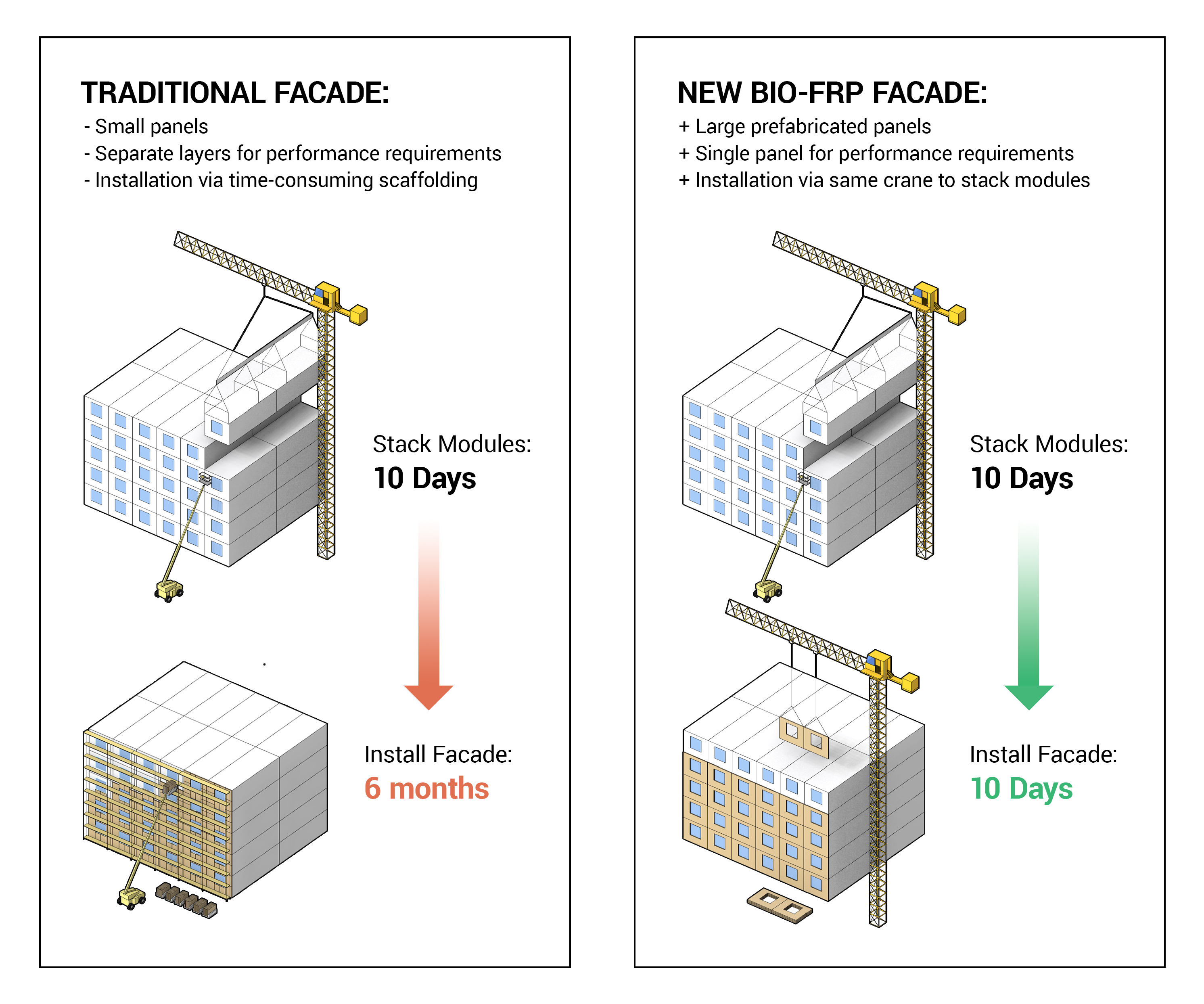 TRADITIONAL FACADE:
- Small panels
- Separate layers for performance requirements
- Installation via time-consuming scaffolding

Stack Modules:
10 Days

Install Facade:
6 months

NEW BIO-FRP FACADE:
+ Large prefabricated panels
+ Single panel for performance requirements
+ Installation via same crane to stack modules

Stack Modules:
10 Days

Install Facade:
10 Days